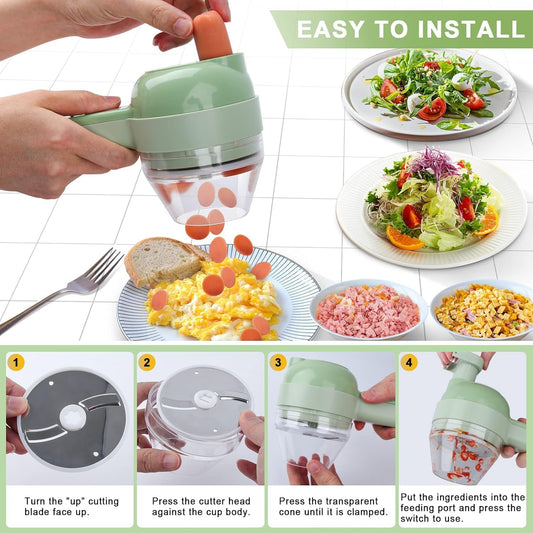 EASY TO INSTALL

1

Turn the "up" cutting blade face up.

2

Press the cutter head against the cup body.

3

Press the transparent cone until it is clamped.

4

Put the ingredients into the feeding port and press the switch to use.