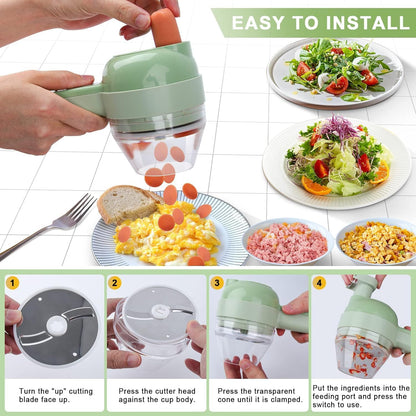 EASY TO INSTALL

1
Turn the "up" cutting blade face up.

2
Press the cutter head against the cup body.

3
Press the transparent cone until it is clamped.

4
Put the ingredients into the feeding port and press the switch to use.