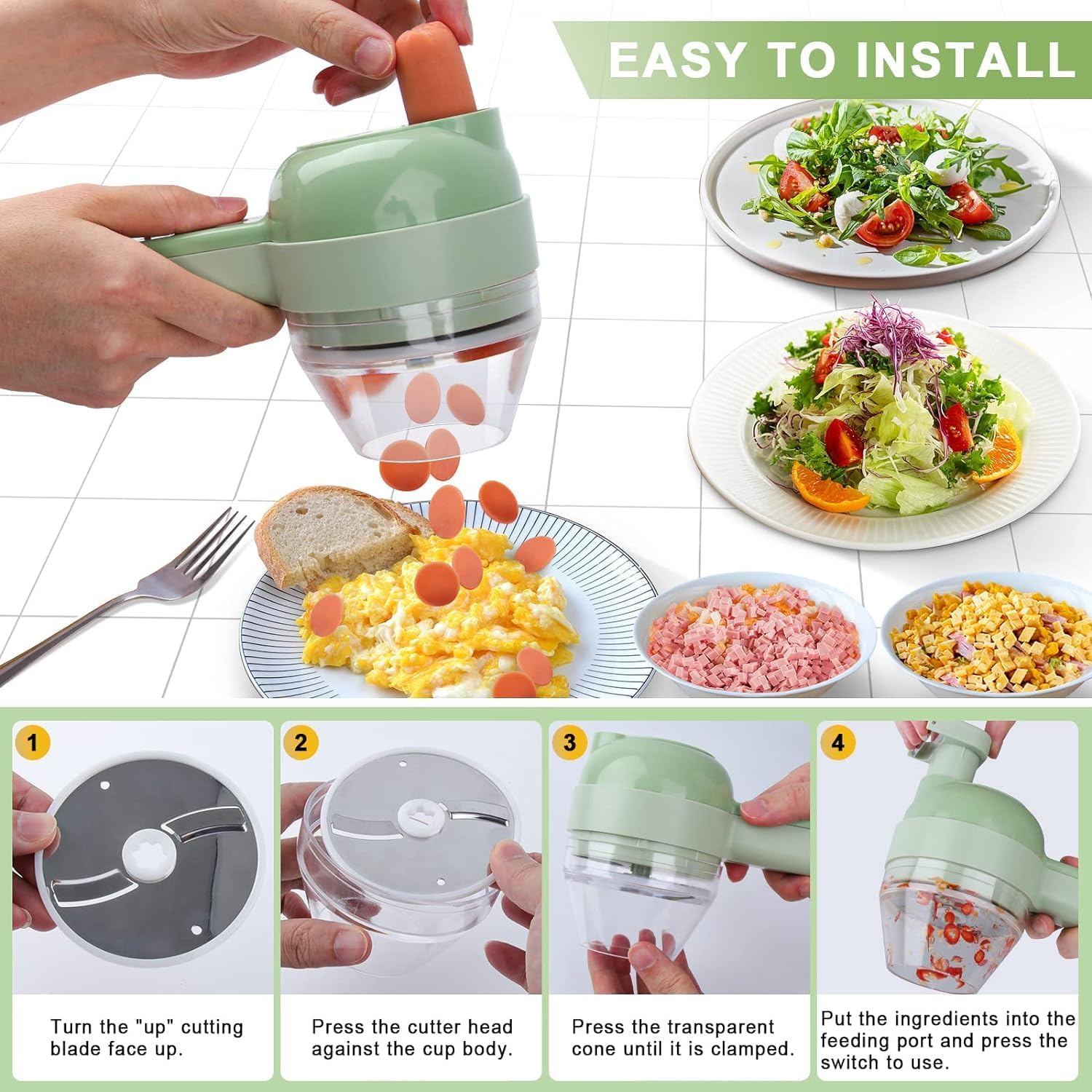 EASY TO INSTALL

1

Turn the "up" cutting blade face up.

2

Press the cutter head against the cup body.

3

Press the transparent cone until it is clamped.

4

Put the ingredients into the feeding port and press the switch to use.